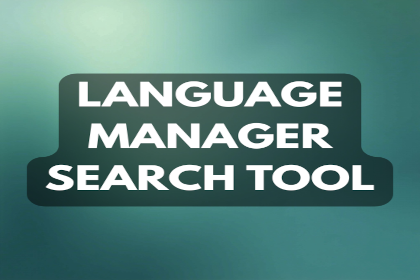 LANGUAGE MANAGER SEARCH TOOL